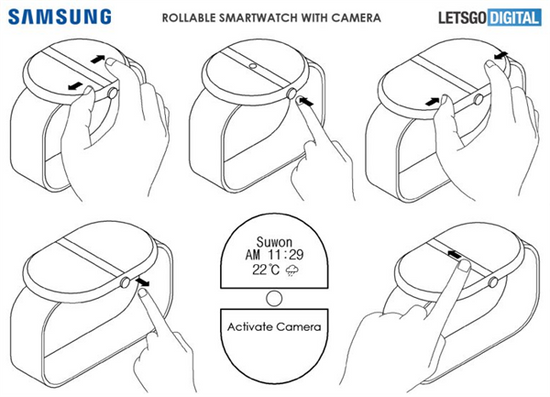 SAMSUNG

ROLLABLE SMARTWATCH WITH CAMERA

LETSGO DIGITAL

Suwon
AM 11:29
22°C

Activate Camera